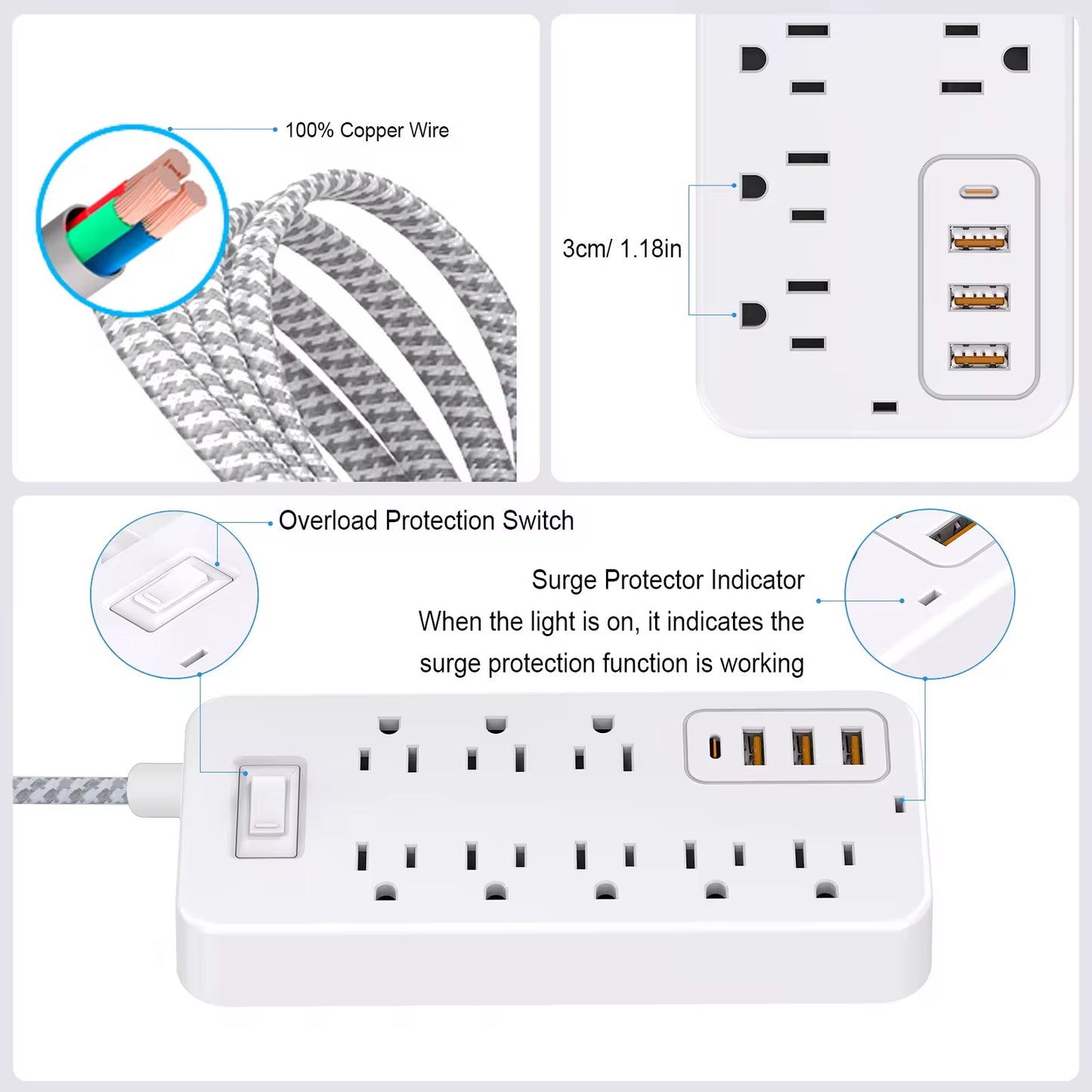 100% Copper Wire

3cm/ 1.18in

Overload Protection Switch

Surge Protector Indicator
When the light is on, it indicates the surge protection function is working