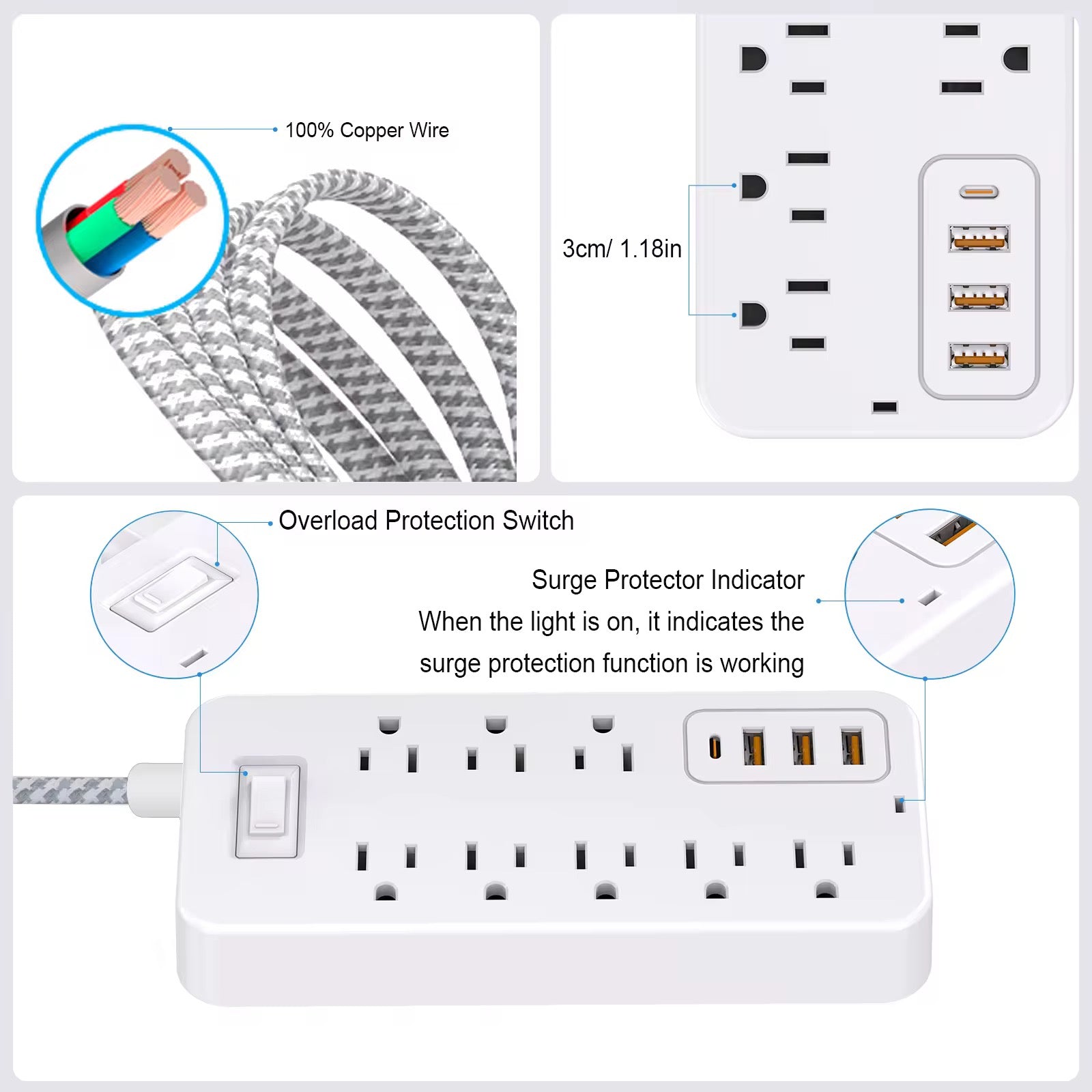 100% Copper Wire

3cm/ 1.18in

Overload Protection Switch

Surge Protector Indicator
When the light is on, it indicates the surge protection function is working