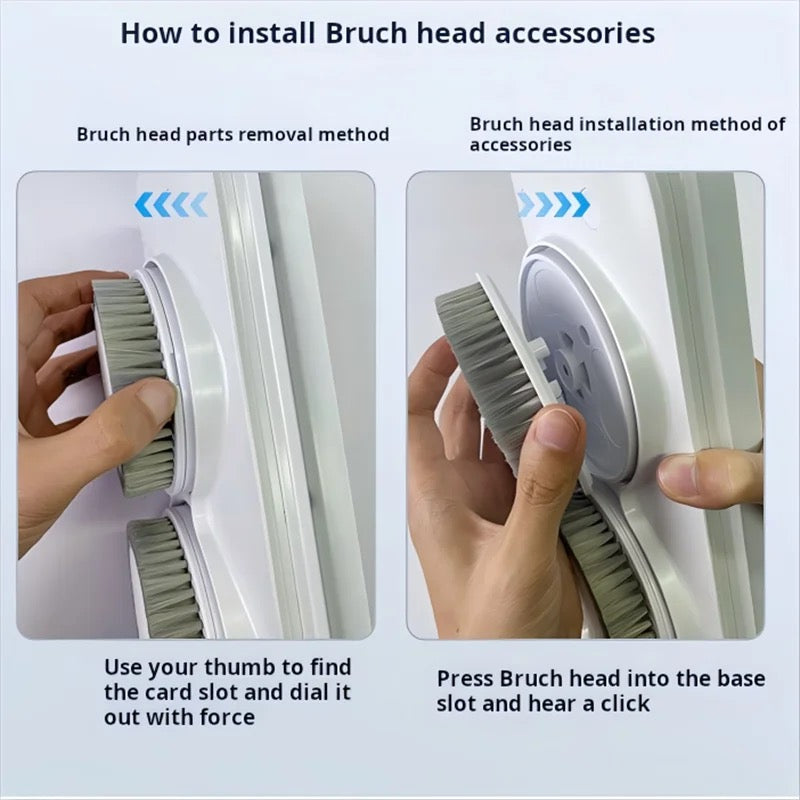 How to install Bruch head accessories

Bruch head parts removal method

Use your thumb to find the card slot and dial it out with force

Bruch head installation method of accessories

Press Bruch head into the base slot and hear a click