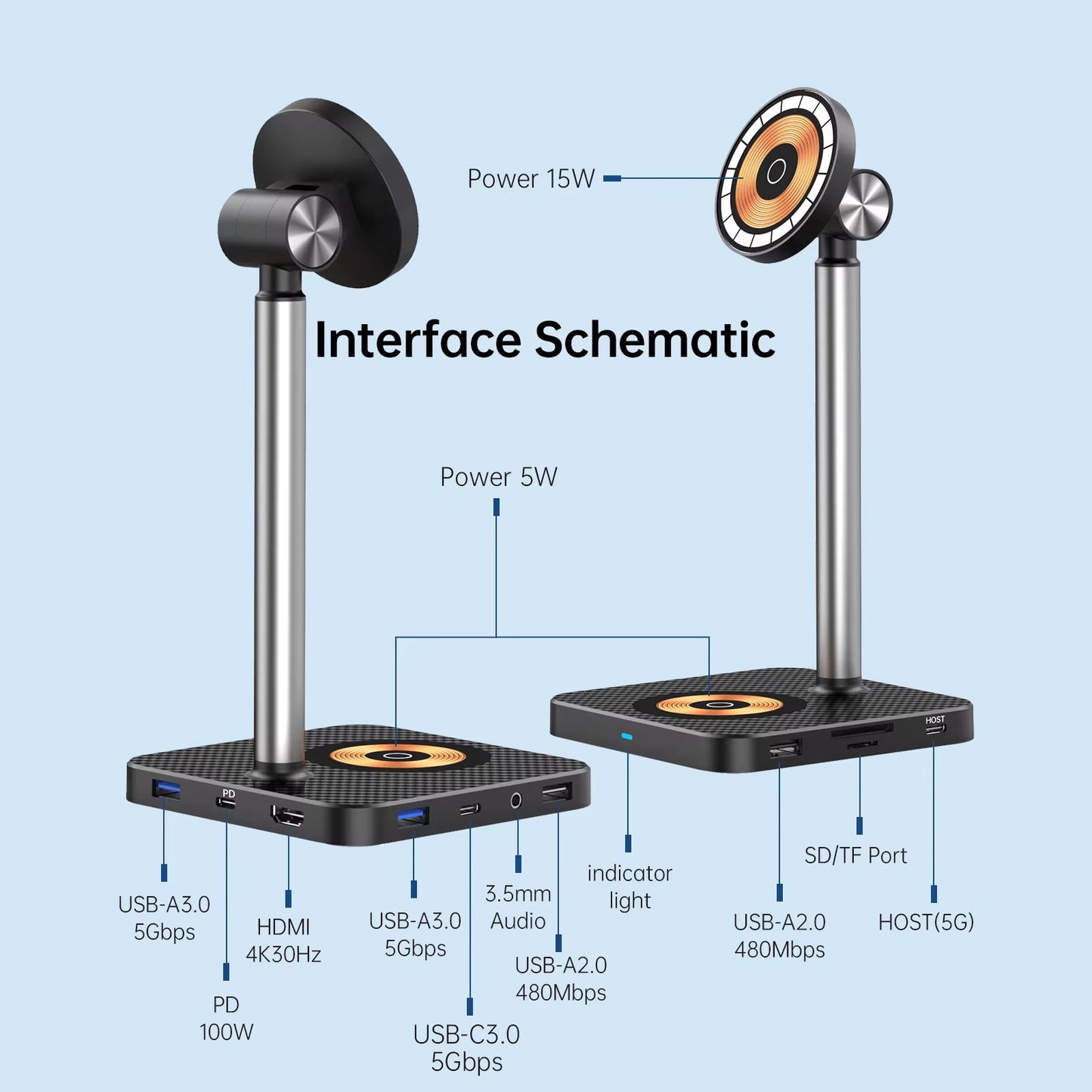 Power 15W

Interface Schematic

Power 5W

PD

HOST

USB-A3.0
5Gbps

PD
100W

HDMI
4K30Hz

USB-A3.0
5Gbps

USB-C3.0
5Gbps

3.5mm
Audio

USB-A2.0
480Mbps

indicator
light

USB-A2.0
480Mbps

SD/TF Port

HOST(5G)