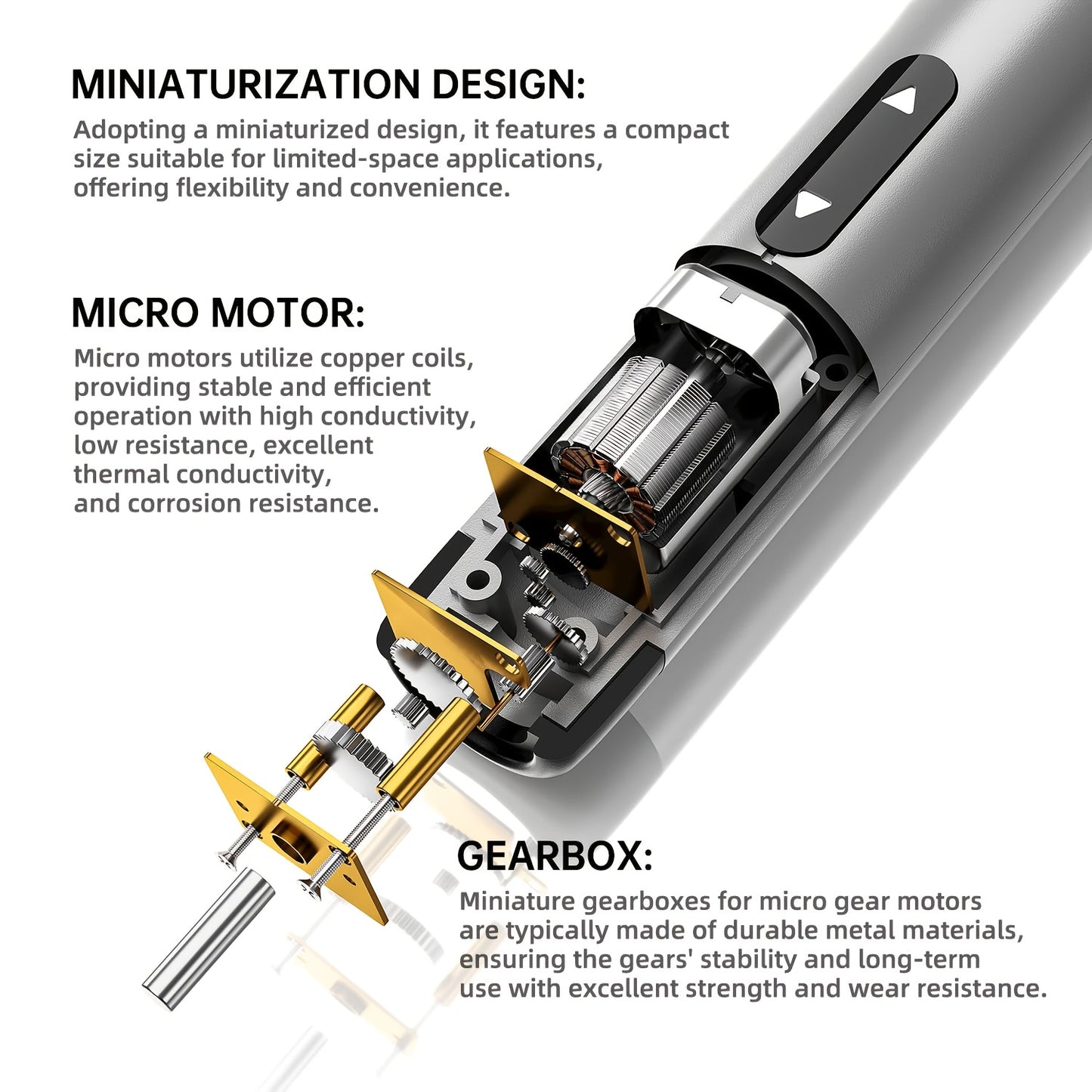 MINIATURIZATION DESIGN:

Adopting a miniaturized design, it features a compact size suitable for limited-space applications, offering flexibility and convenience.

MICRO MOTOR:

Micro motors utilize copper coils, providing stable and efficient operation with high conductivity, low resistance, excellent thermal conductivity, and corrosion resistance.

GEARBOX:

Miniature gearboxes for micro gear motors are typically made of durable metal materials, ensuring the gears' stability and long-term use with excellent strength and wear resistance.