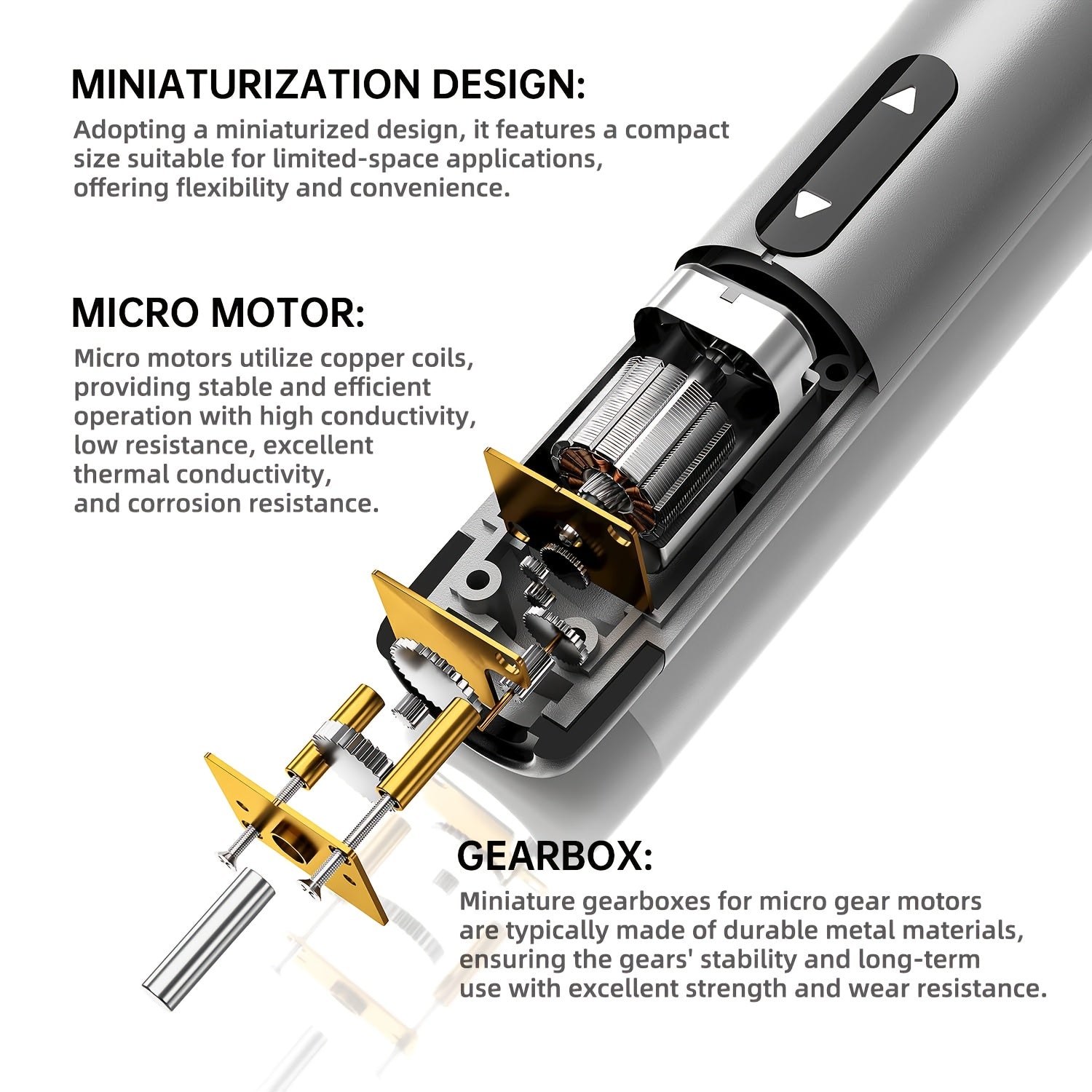 MINIATURIZATION DESIGN:
Adopting a miniaturized design, it features a compact size suitable for limited-space applications, offering flexibility and convenience.

MICRO MOTOR:
Micro motors utilize copper coils, providing stable and efficient operation with high conductivity, low resistance, excellent thermal conductivity, and corrosion resistance.

GEARBOX:
Miniature gearboxes for micro gear motors are typically made of durable metal materials, ensuring the gears' stability and long-term use with excellent strength and wear resistance.