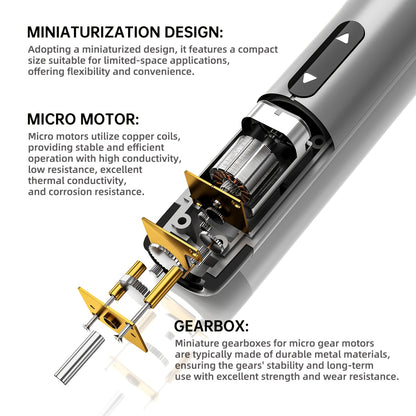 MINIATURIZATION DESIGN:
Adopting a miniaturized design, it features a compact size suitable for limited-space applications, offering flexibility and convenience.

MICRO MOTOR:
Micro motors utilize copper coils, providing stable and efficient operation with high conductivity, low resistance, excellent thermal conductivity, and corrosion resistance.

GEARBOX:
Miniature gearboxes for micro gear motors are typically made of durable metal materials, ensuring the gears' stability and long-term use with excellent strength and wear resistance.