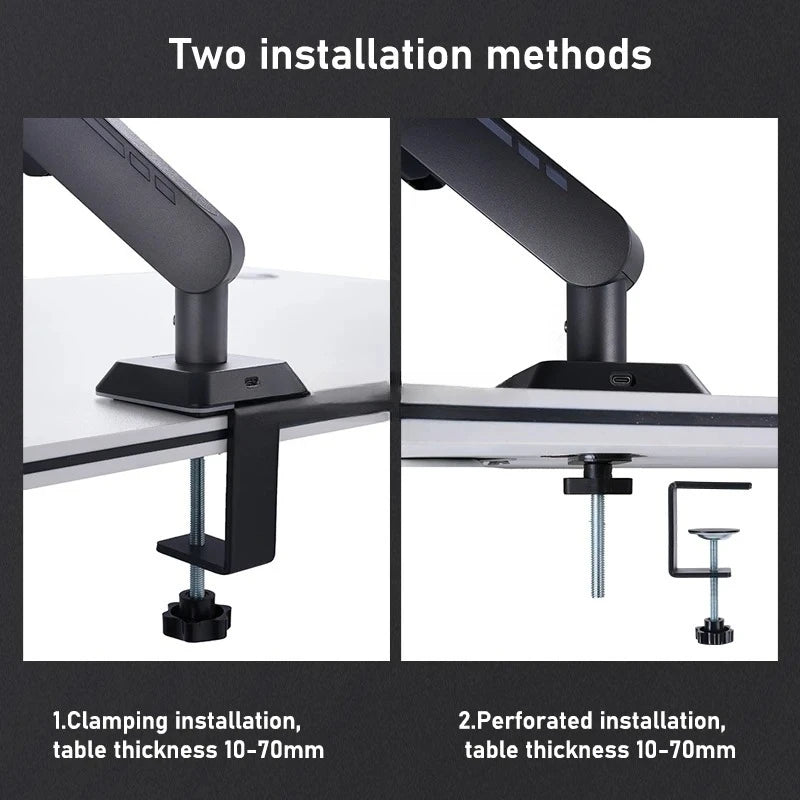 Two installation methods

1.Clamping installation, table thickness 10-70mm

2.Perforated installation, table thickness 10-70mm