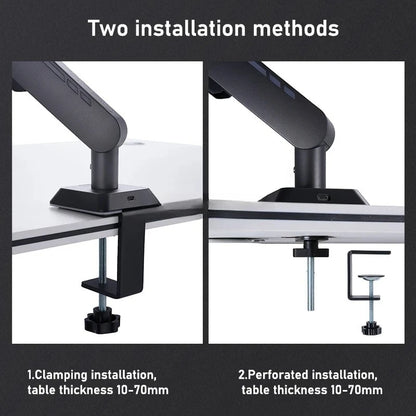 Two installation methods

1.Clamping installation, table thickness 10-70mm

2.Perforated installation, table thickness 10-70mm