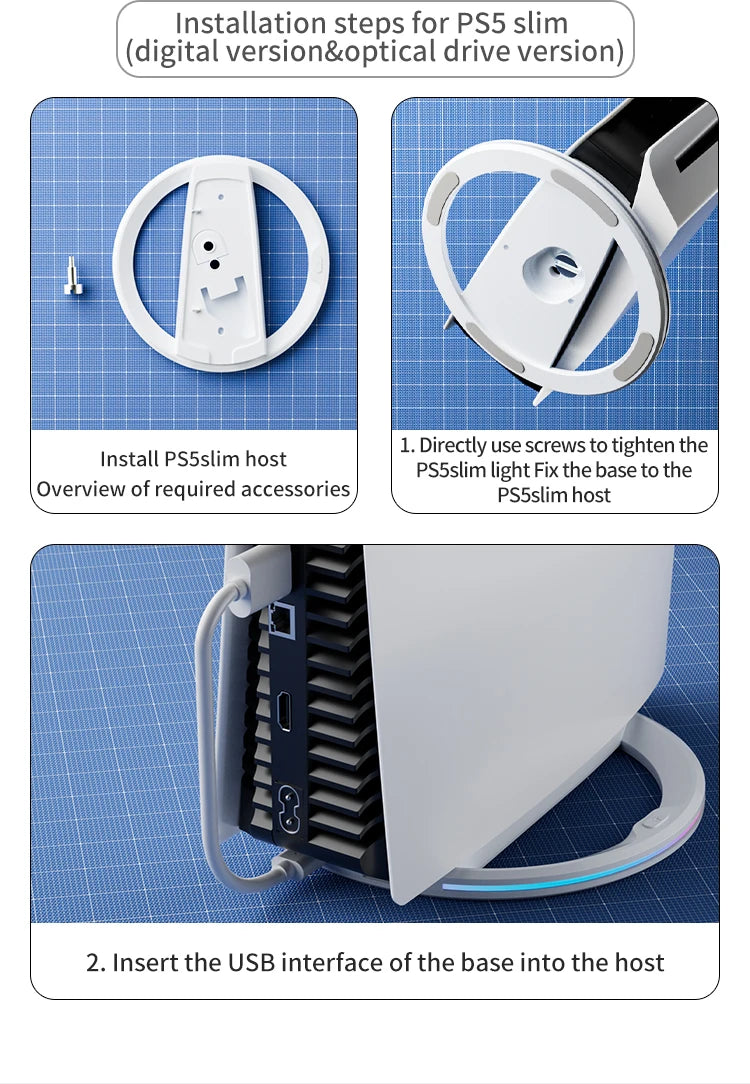 Installation steps for PS5 slim
(digital version&optical drive version)

Install PS5slim host
Overview of required accessories

1. Directly use screws to tighten the PS5slim light Fix the base to the PS5slim host

2. Insert the USB interface of the base into the host