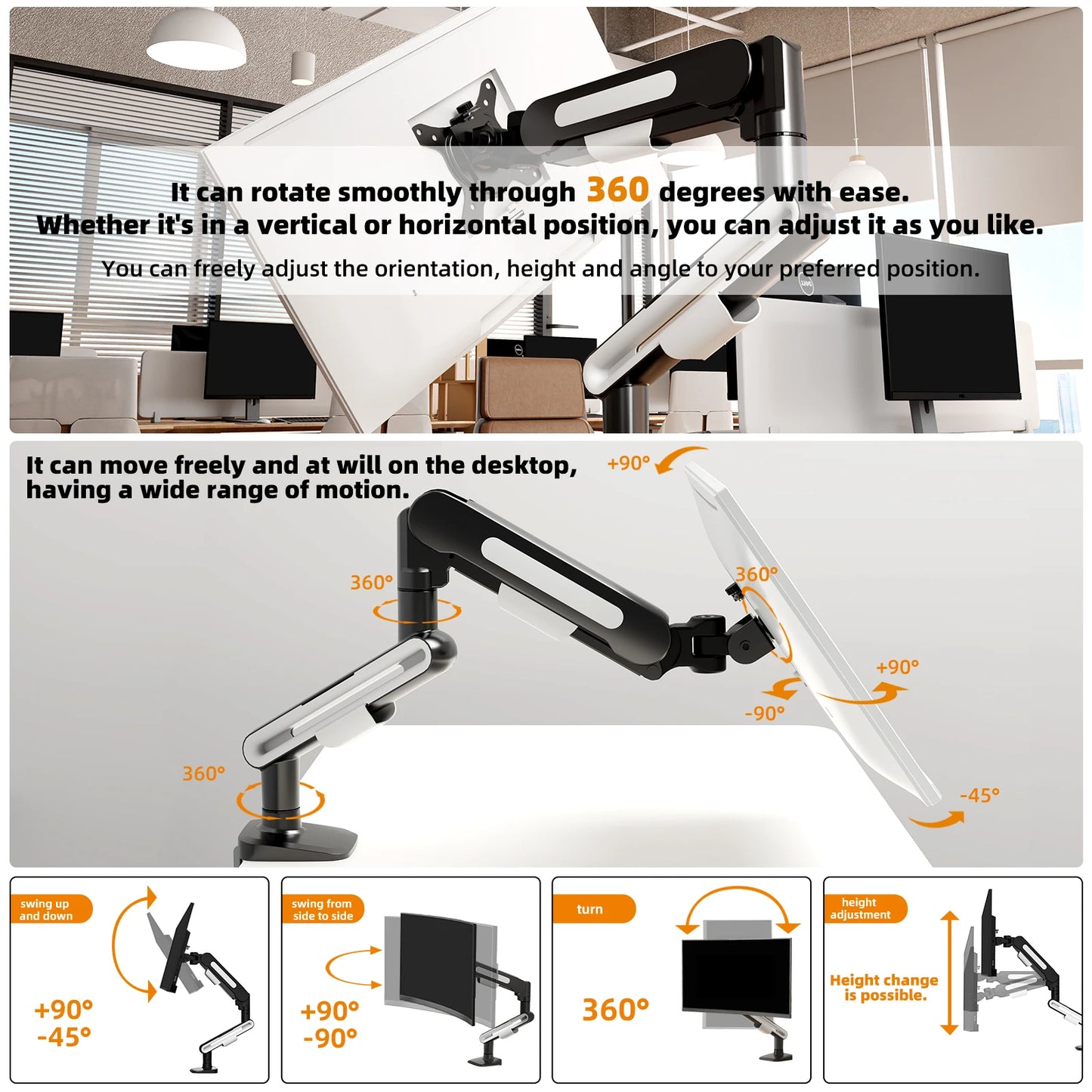 It can rotate smoothly through 360 degrees with ease.
Whether it's in a vertical or horizontal position, you can adjust it as you like.
You can freely adjust the orientation, height and angle to your preferred position.

It can move freely and at will on the desktop, having a wide range of motion.

+90°

360°

360°

+90°

-90°

360°

-45°

swing up and down

+90°
-45°

swing from side to side

+90°
-90°

turn

360°

height adjustment

Height change is possible.