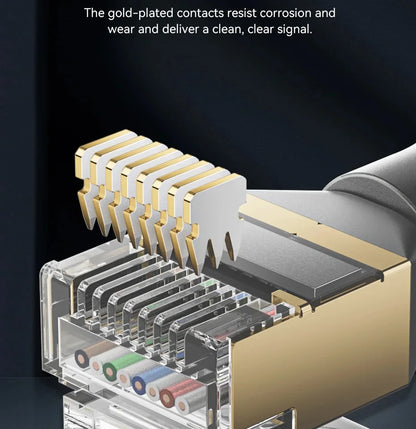 The gold-plated contacts resist corrosion and wear and deliver a clean, clear signal.