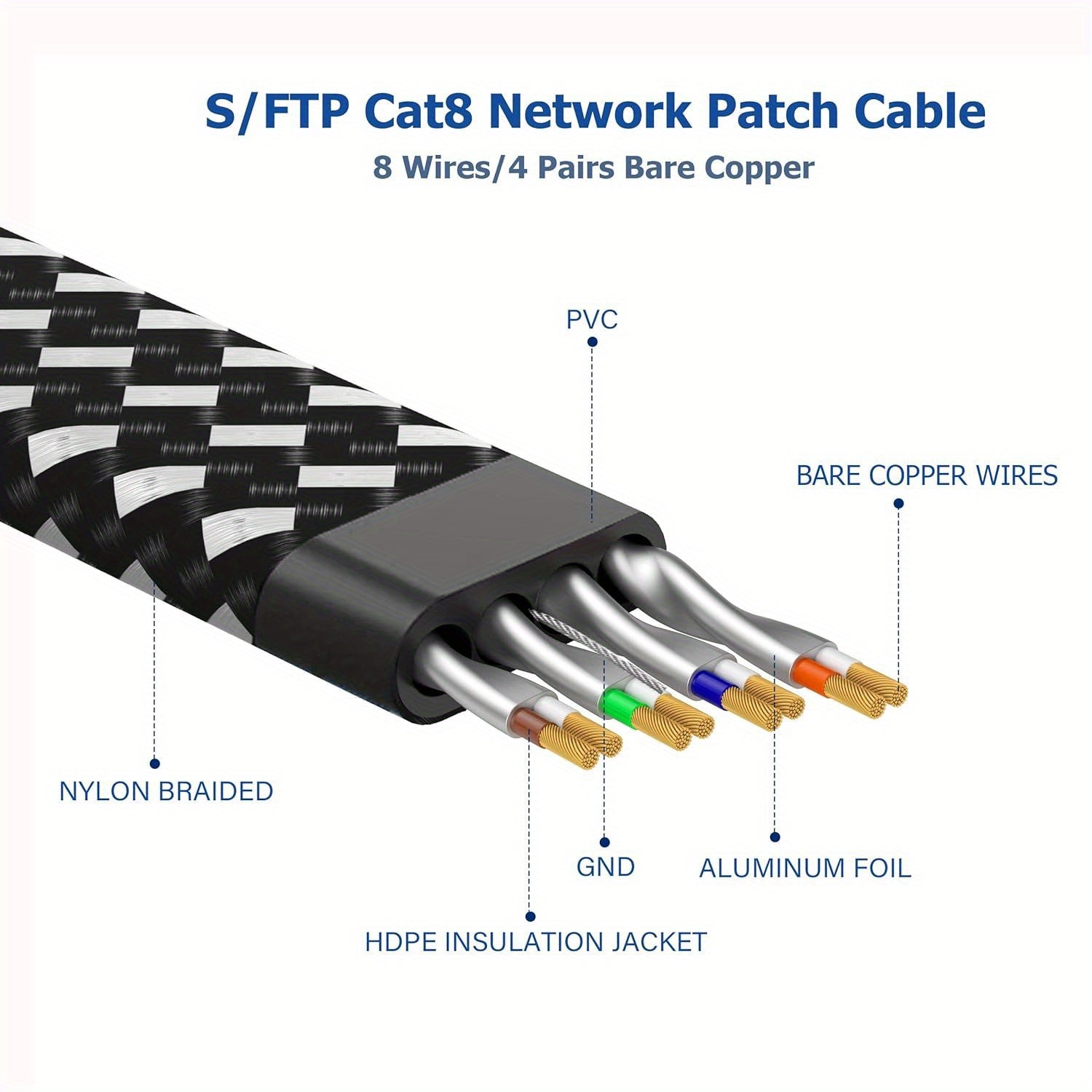 S/FTP Cat8 Network Patch Cable
8 Wires/4 Pairs Bare Copper

PVC

BARE COPPER WIRES

NYLON BRAIDED

GND

ALUMINUM FOIL

HDPE INSULATION JACKET